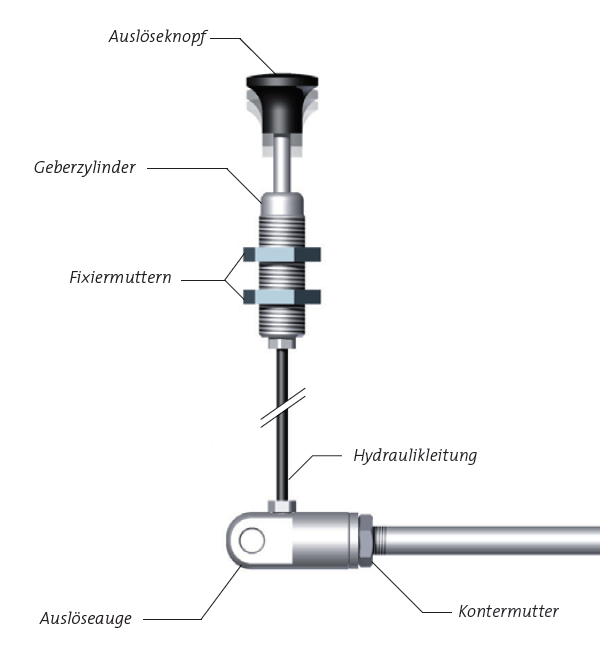 Auslöseknopf

Geberzylinder

Fixiermuttern

Hydraulikleitung

Auslöseauge

Kontermutter